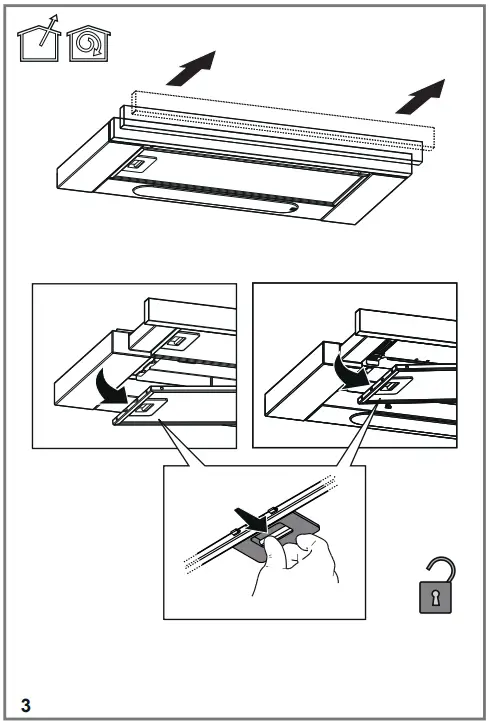 3