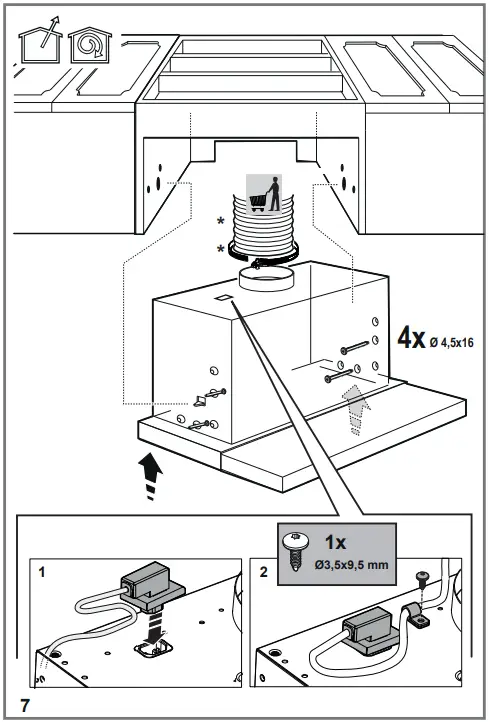 *
*
4x Ø 4,5x16
1x
Ø3,5x9,5 mm
1
2
7