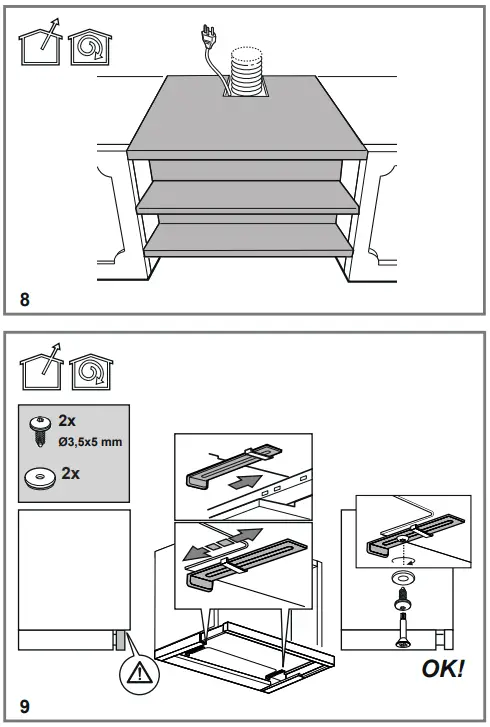 8

2x
Ø3,5x5 mm
2x

OK!
9