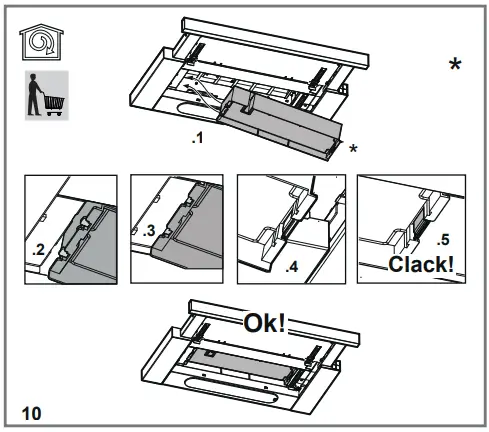 *

.1

*

.2

.3

.4

.5

Clack!

Ok!

10