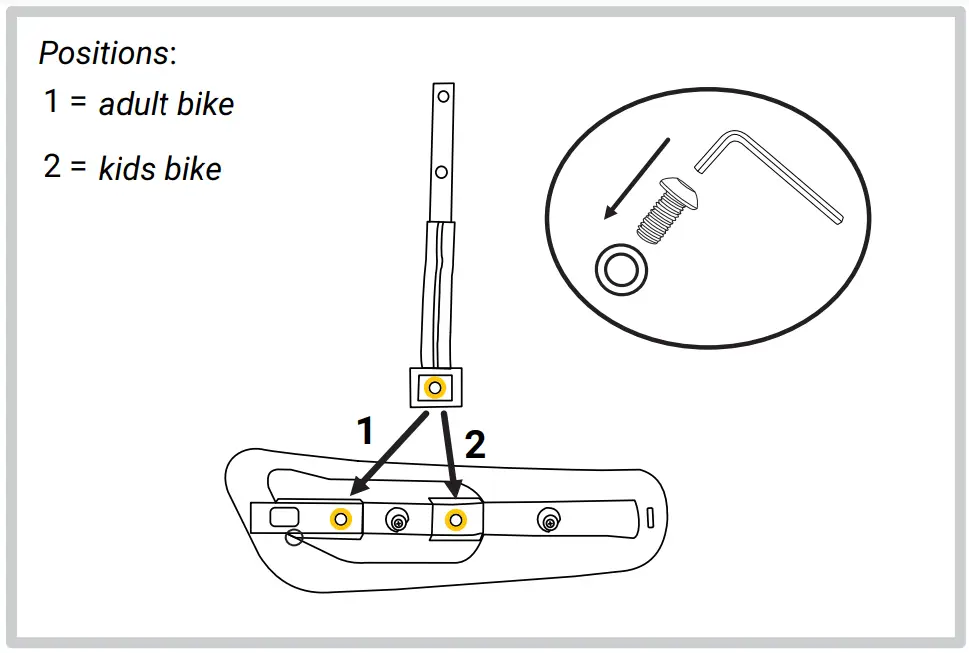 Positions:
1 = adult bike
2 = kids bike

1
2