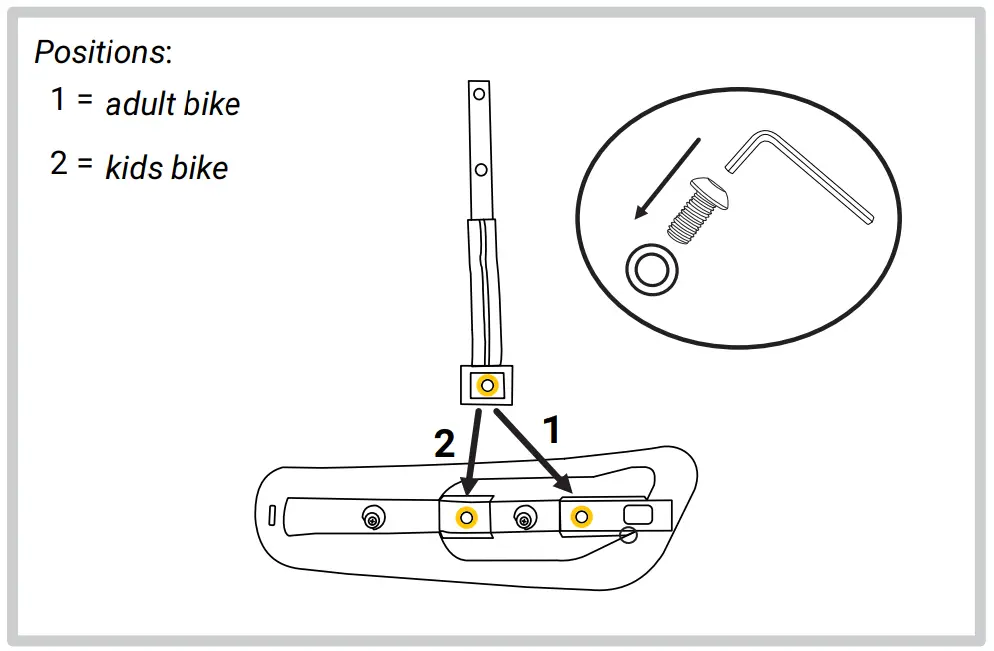 Positions:
1 = adult bike
2 = kids bike

2
1