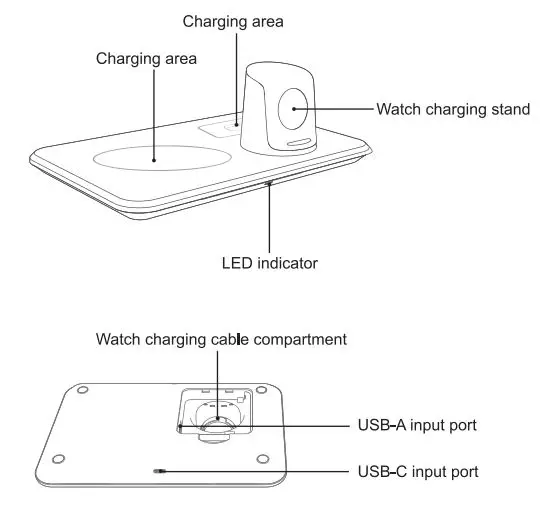 Charging area
Charging area
Watch charging stand
LED indicator

Watch charging cable compartment
USB-A input port
USB-C input port