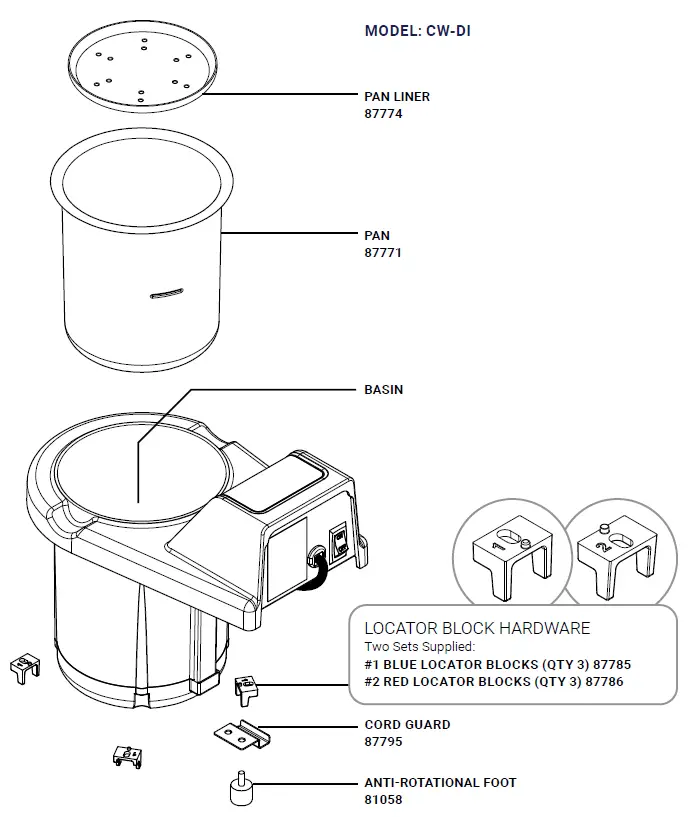 MODEL: CW-DI

PAN LINER
87774

PAN
87771

BASIN

1

2

LOCATOR BLOCK HARDWARE
Two Sets Supplied:
#1 BLUE LOCATOR BLOCKS (QTY 3) 87785
#2 RED LOCATOR BLOCKS (QTY 3) 87786

CORD GUARD
87795

ANTI-ROTATIONAL FOOT
81058