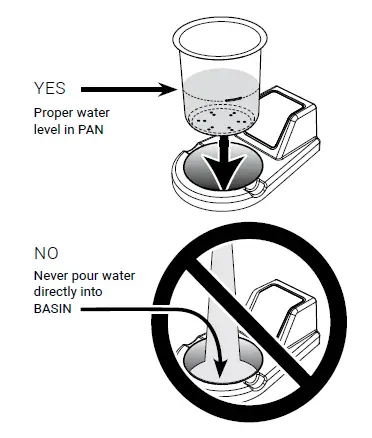 YES

Proper water level in PAN

NO

Never pour water directly into BASIN