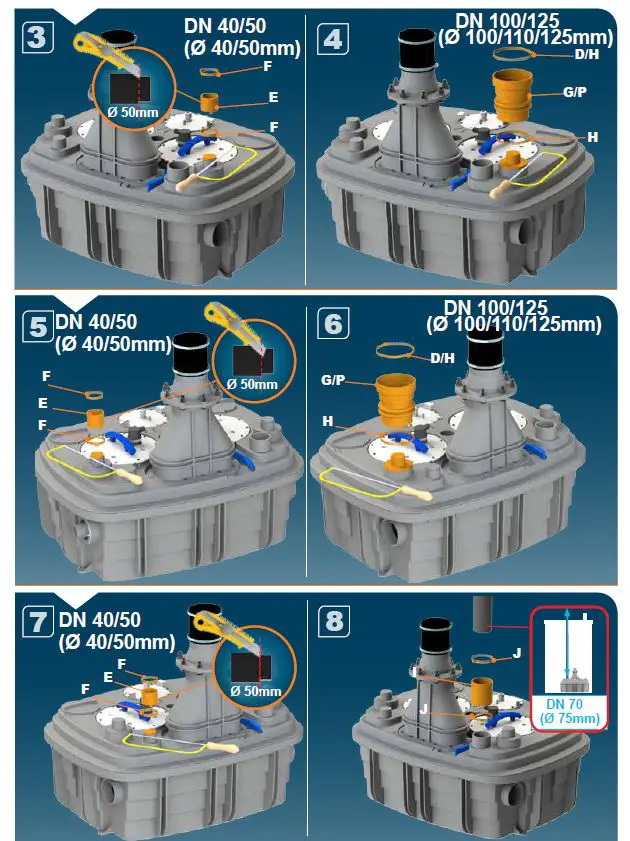 3
DN 40/50
(Ø 40/50mm)
Ø 50mm
F
E
F

4
DN 100/125
(Ø 100/110/125mm)
D/H
G/P
H

5
DN 40/50
(Ø 40/50mm)
Ø 50mm
F
E
F

6
DN 100/125
(Ø 100/110/125mm)
D/H
G/P
H

7
DN 40/50
(Ø 40/50mm)
Ø 50mm
F
E
F

8
J
J
DN 70
(Ø 75mm)