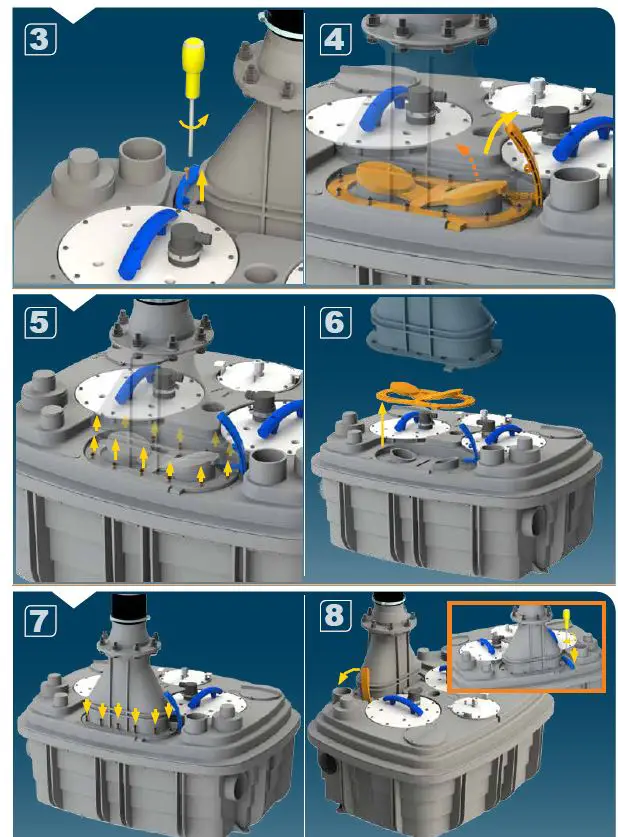 3

4

5

6

7

8