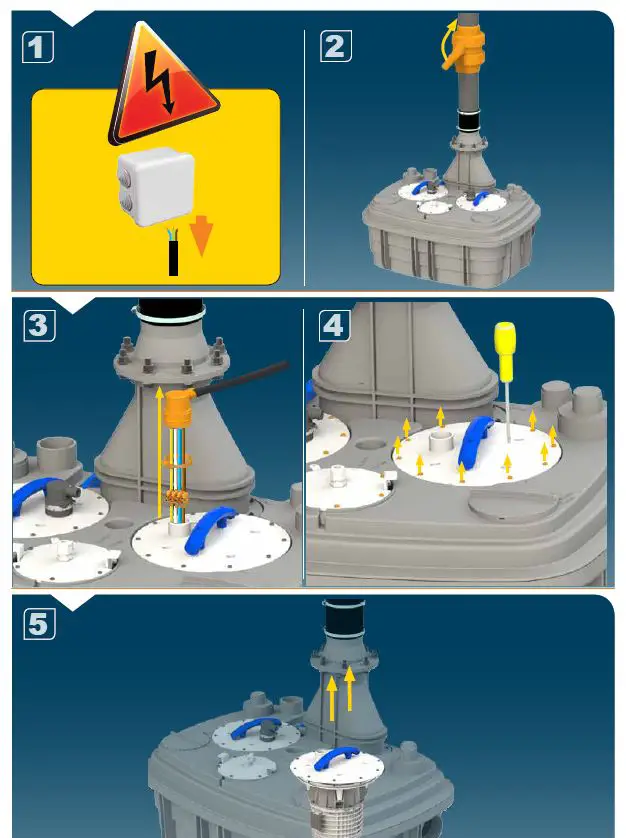 1

2

3

4

5