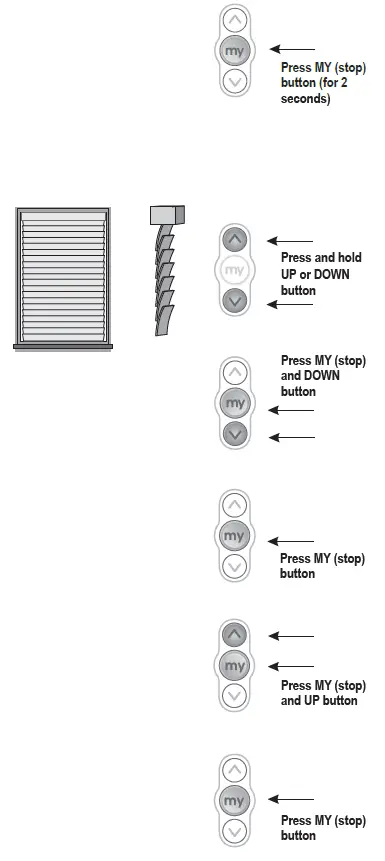 my

Press MY (stop) button (for 2 seconds)

my

Press and hold UP or DOWN button

Press MY (stop) and DOWN button

my

my

Press MY (stop) button

my

Press MY (stop) and UP button

my

Press MY (stop) button