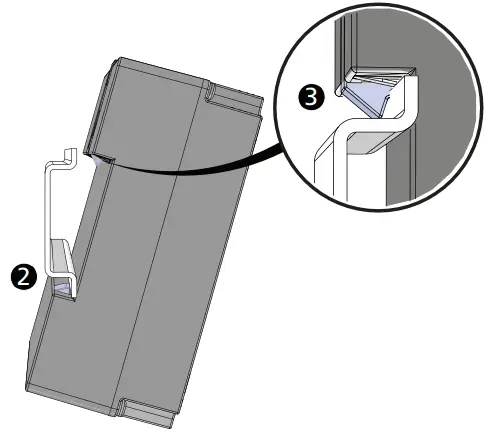 3

2