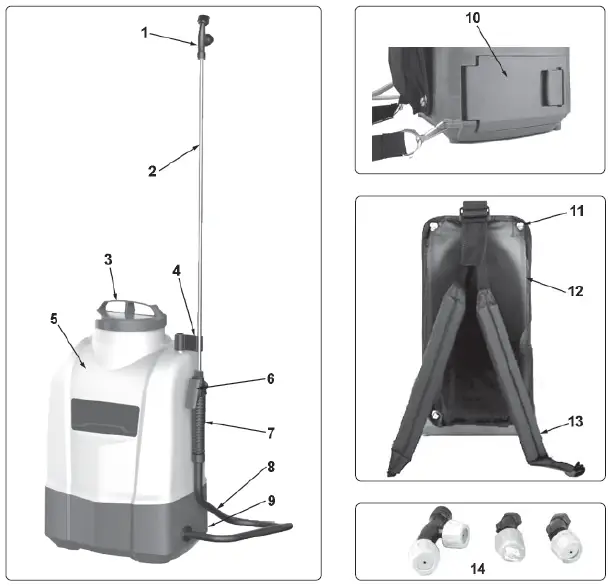 1
2
3
4
5
6
7
8
9
10
11
12
13
14