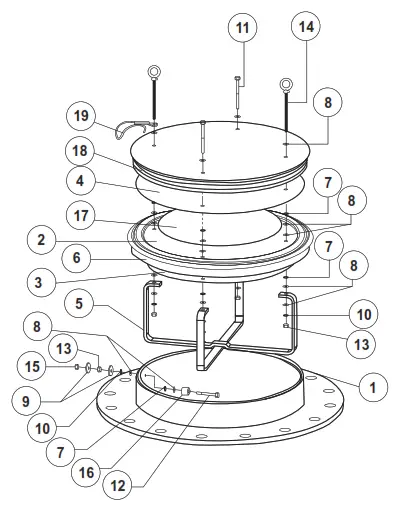 11
14
8
19
18
4
7
8
17
2
6
7
8
3
5
10
13
8
13
15
9
10
7
16
12
1