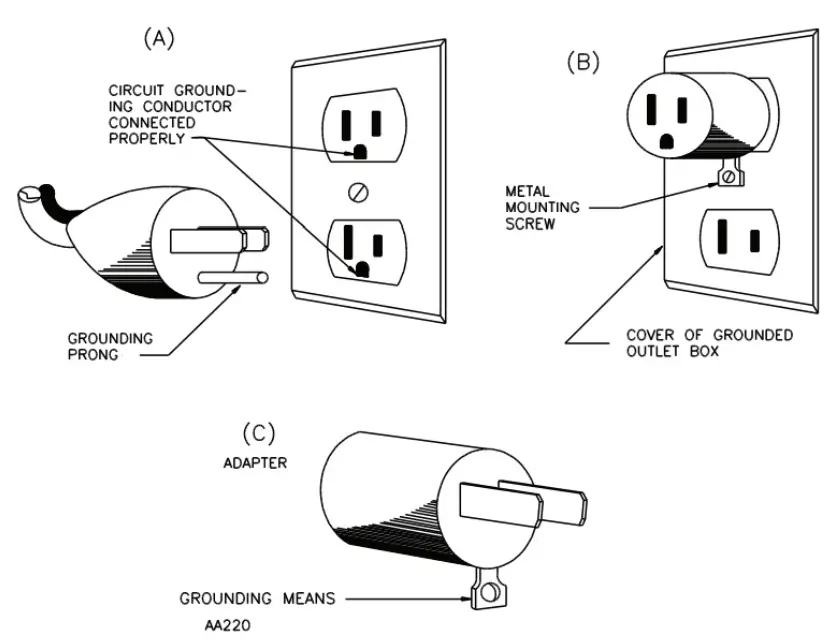 (A)

CIRCUIT GROUNDING CONDUCTOR CONNECTED PROPERLY

GROUNDING PRONG

(B)

METAL MOUNTING SCREW

COVER OF GROUNDED OUTLET BOX

(C)

ADAPTER

GROUNDING MEANS

AA220