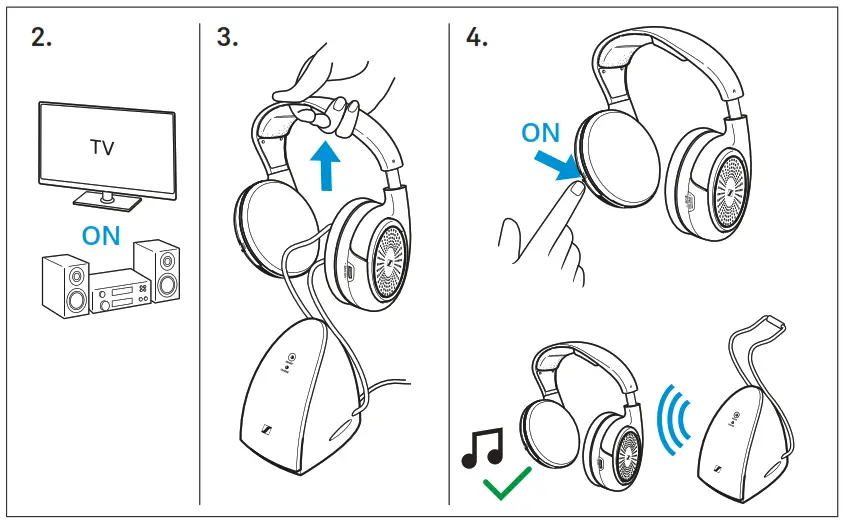 2.

TV

ON

3.

4.

ON