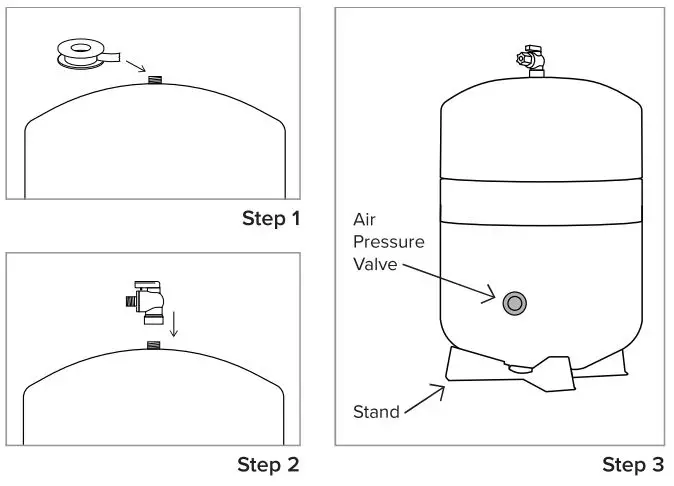 Step 1

Step 2

Air Pressure Valve

Stand

Step 3