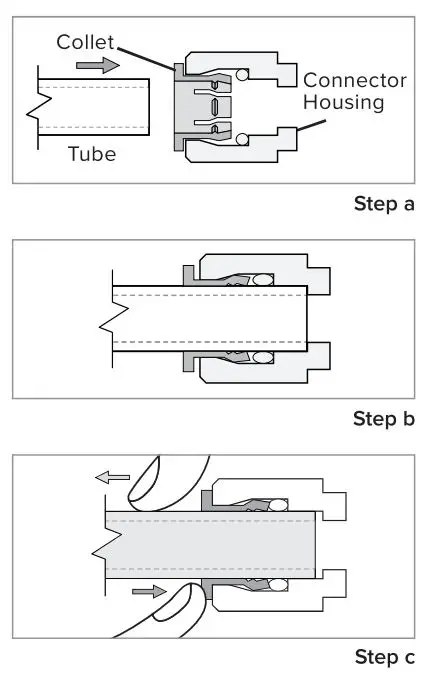 Collet

Connector Housing

Tube

Step a

Step b

Step c