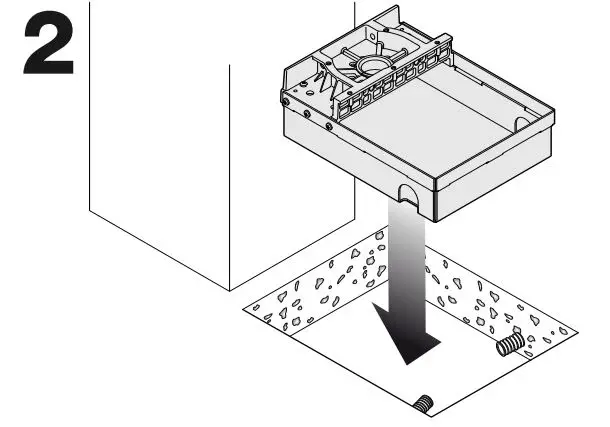 2