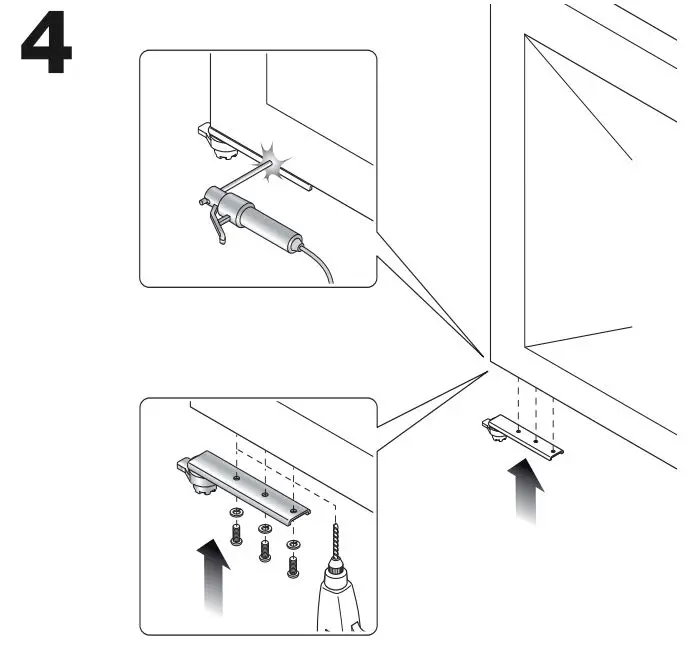 4