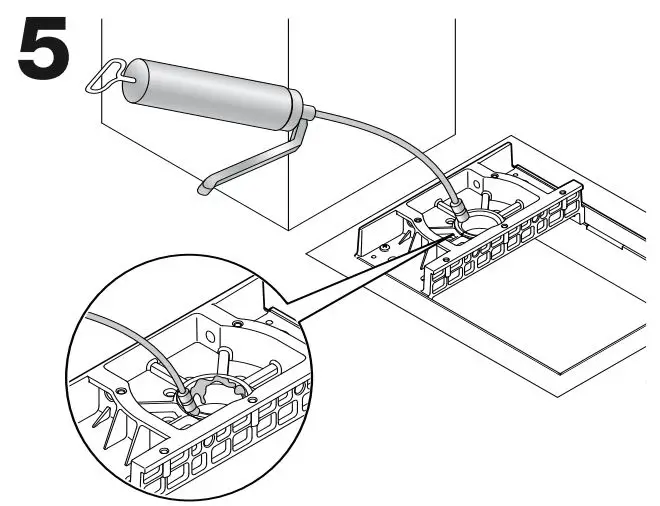 5