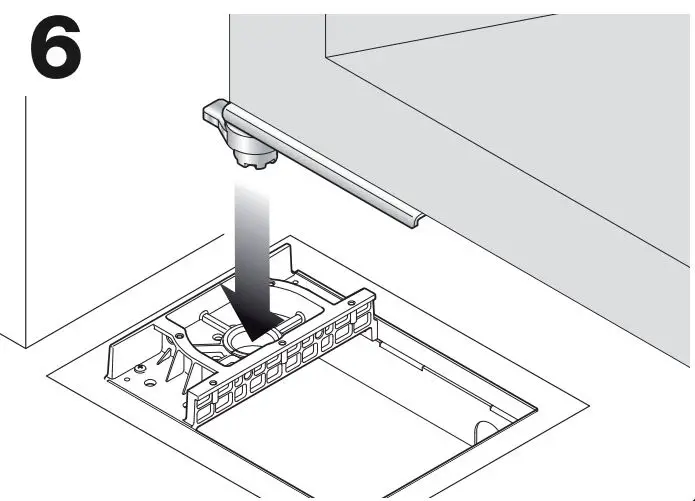 6