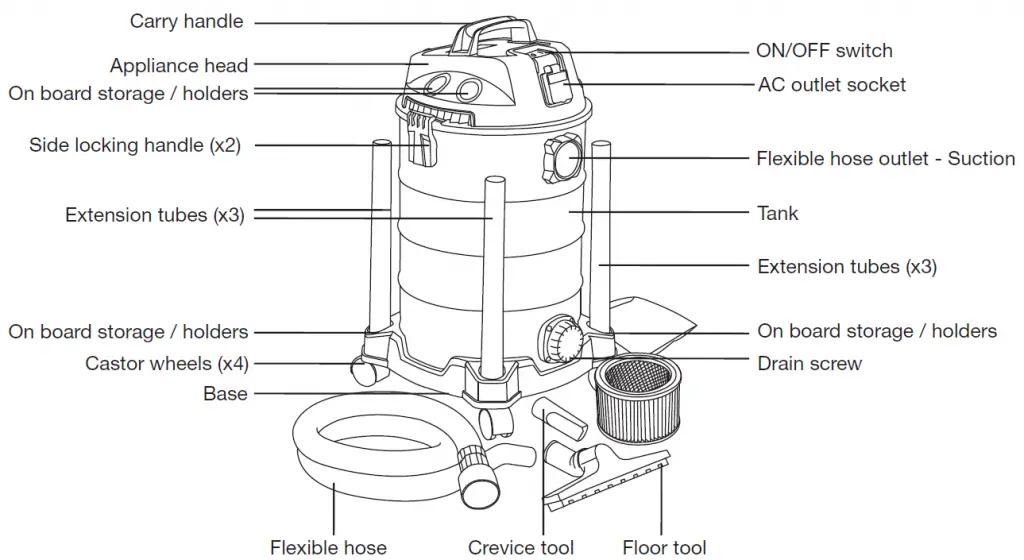 Carry handle
Appliance head
On board storage / holders
Side locking handle (x2)
Extension tubes (x3)
On board storage / holders
Castor wheels (x4)
Base
ON/OFF switch
AC outlet socket
Flexible hose outlet - Suction
Tank
Extension tubes (x3)
On board storage / holders
Drain screw
Flexible hose
Crevice tool
Floor tool