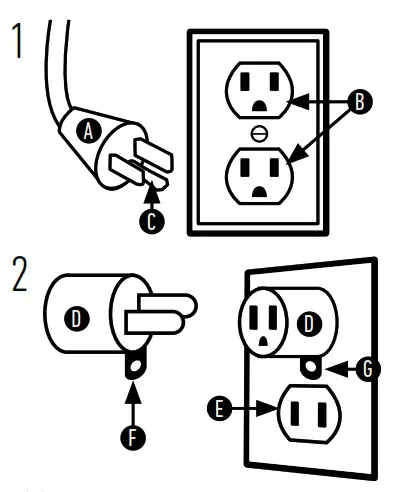 1

A

B

C

2

D

D

G

E

F