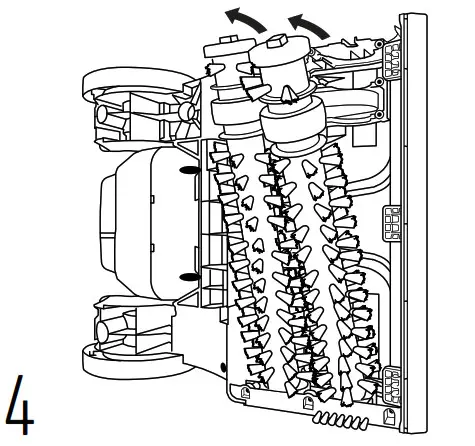 4