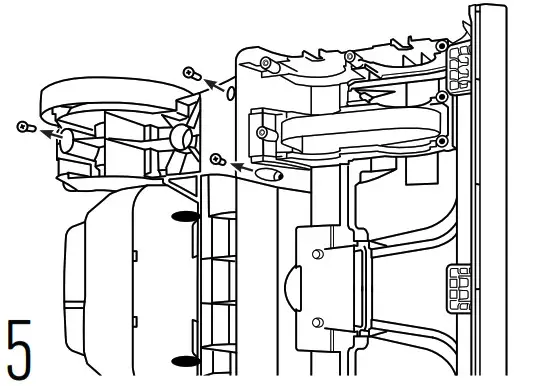 5