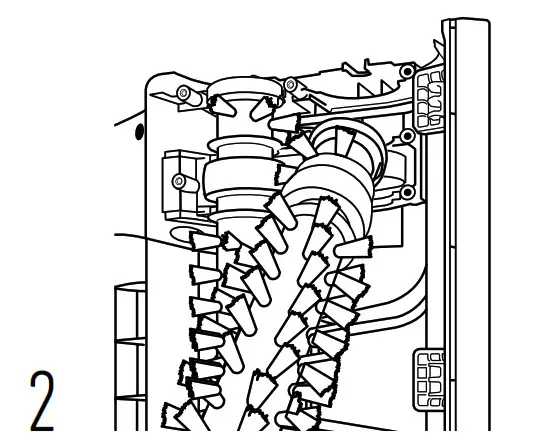 2