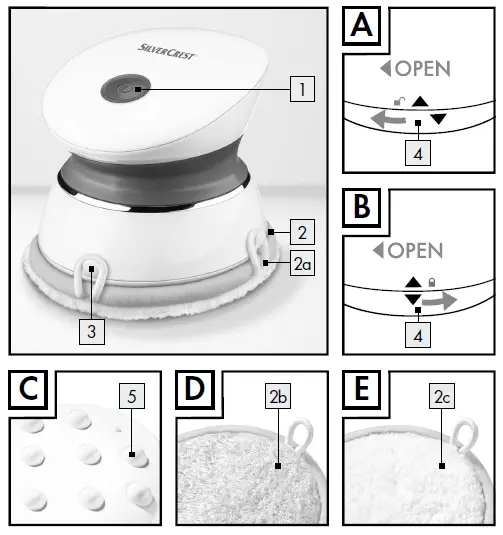 SILVERCREST

1

2

2a

3

A

OPEN

4

B

OPEN

4

C

5

D

2b

E

2c