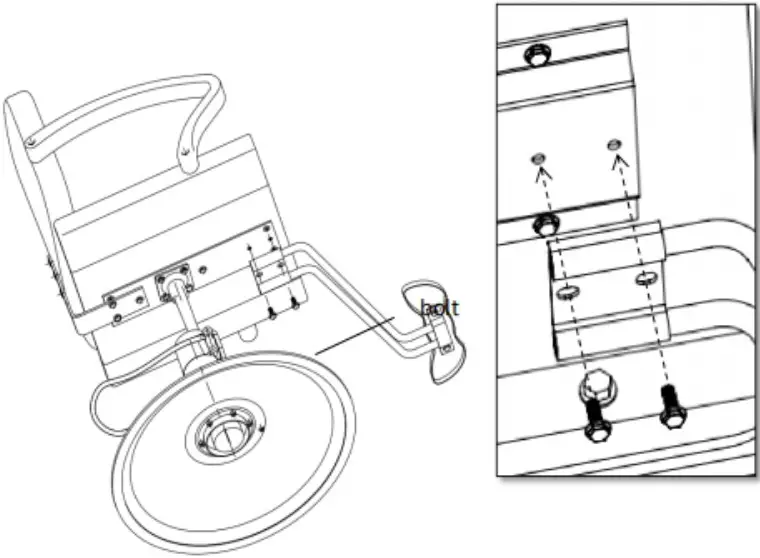 bolt