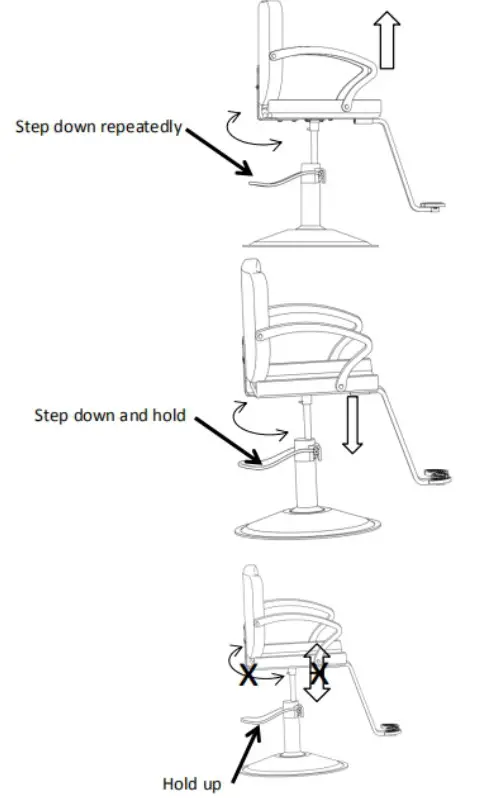 Step down repeatedly

Step down and hold

Hold up