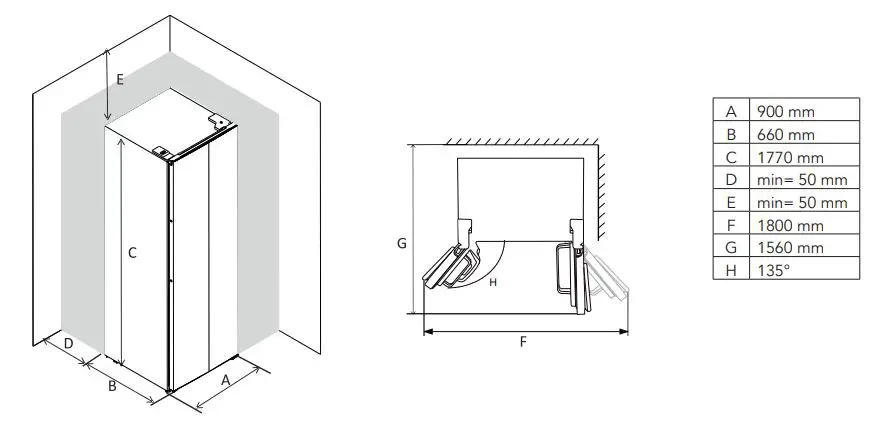 E

C

D

B

A

G

H

F

| A | 900 mm |
|---|---|
| B | 660 mm |
| C | 1770 mm |
| D | min= 50 mm |
| E | min= 50 mm |
| F | 1800 mm |
| G | 1560 mm |
| H | 135° |