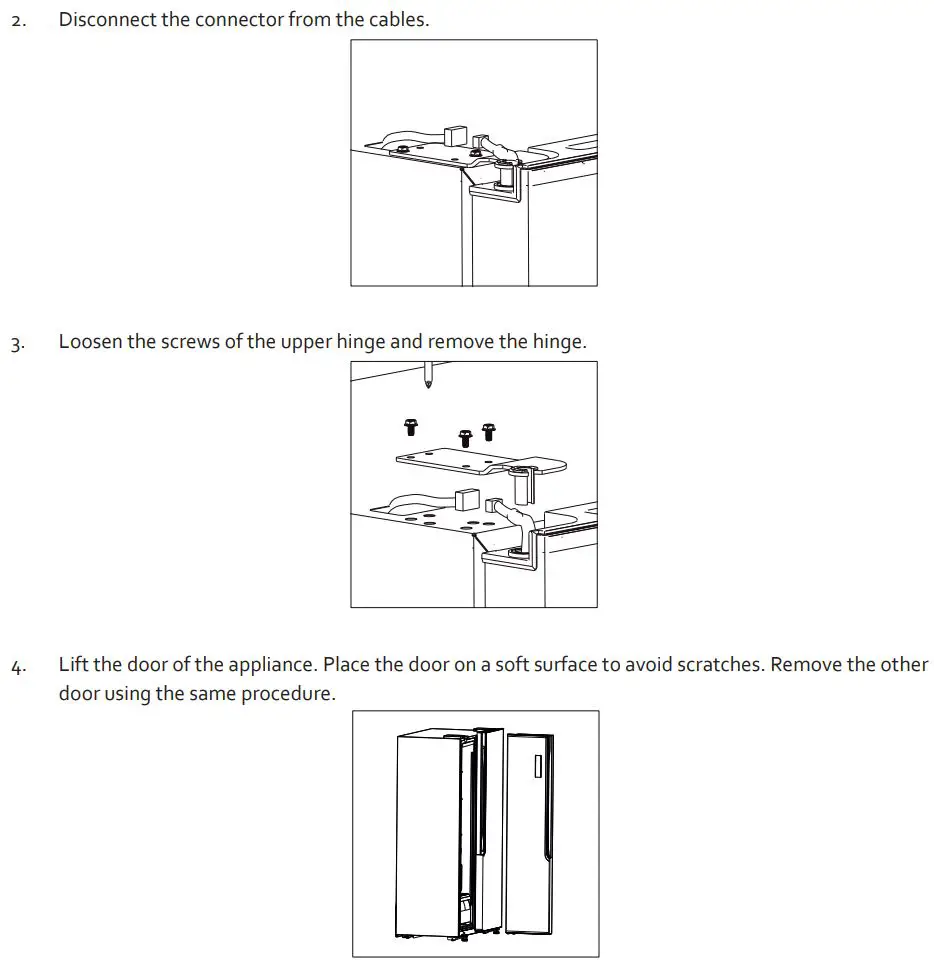 2. Disconnect the connector from the cables.

3. Loosen the screws of the upper hinge and remove the hinge.

4. Lift the door of the appliance. Place the door on a soft surface to avoid scratches. Remove the other door using the same procedure.