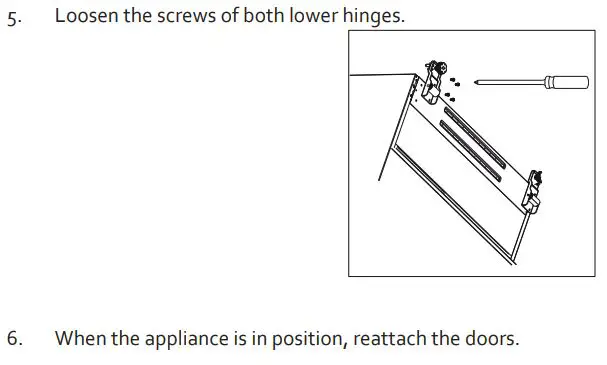 5. Loosen the screws of both lower hinges.

6. When the appliance is in position, reattach the doors.