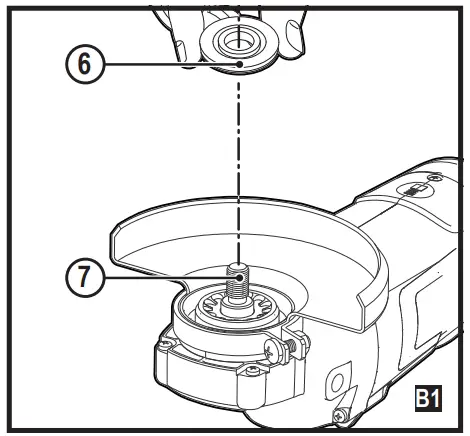 6
7
B1