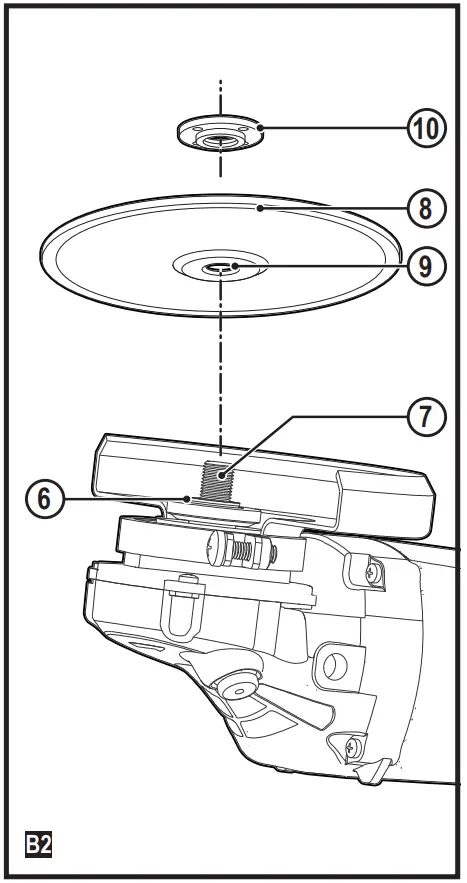 10
8
9
7
6
B2