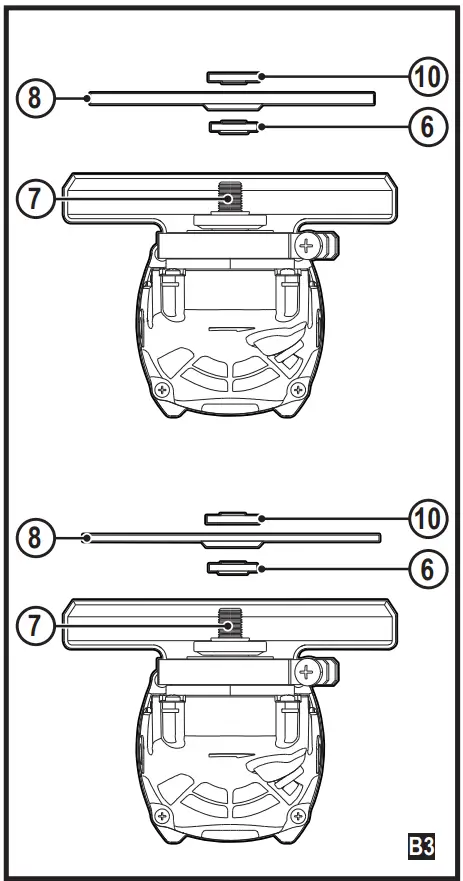 10
8
6
7
10
8
6
7
B3