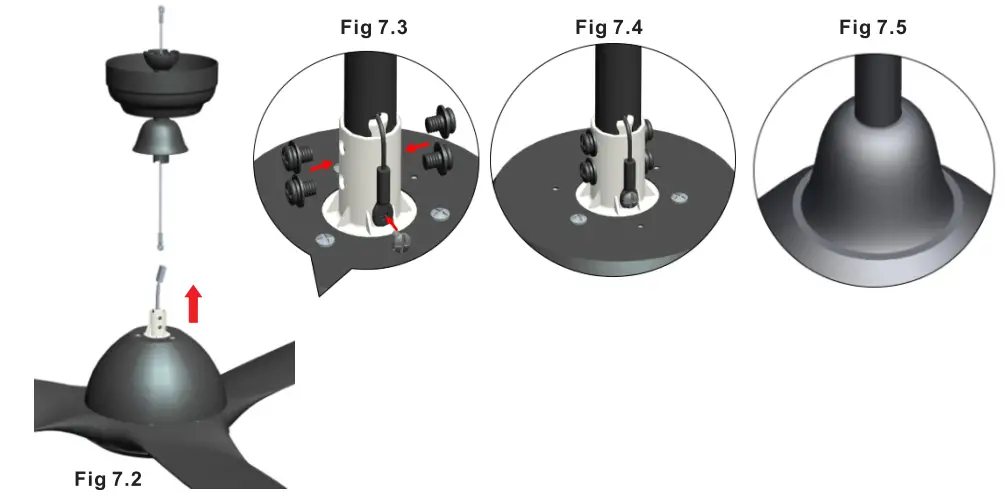 Fig 7.3

Fig 7.4

Fig 7.5

Fig 7.2