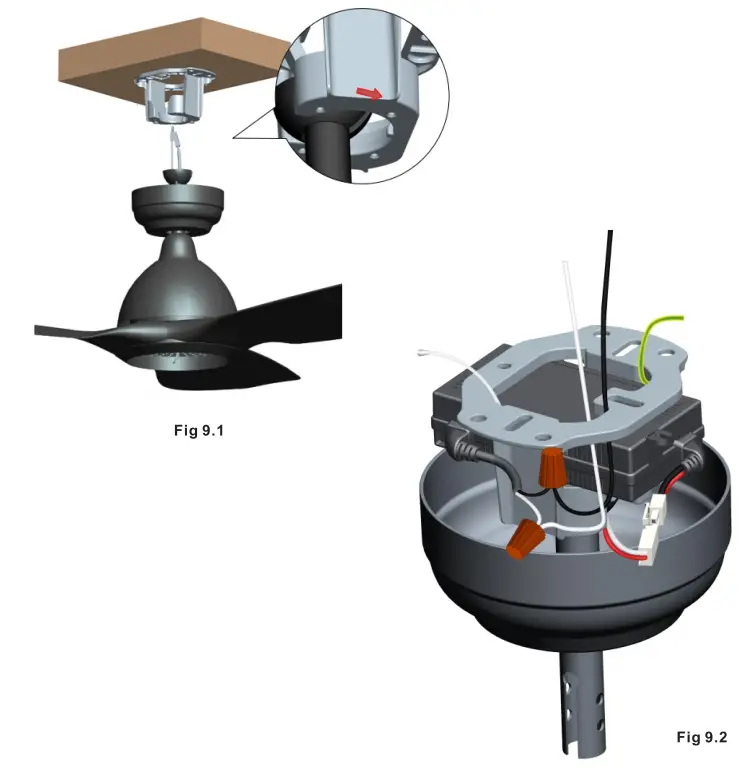 Fig 9.1

Fig 9.2