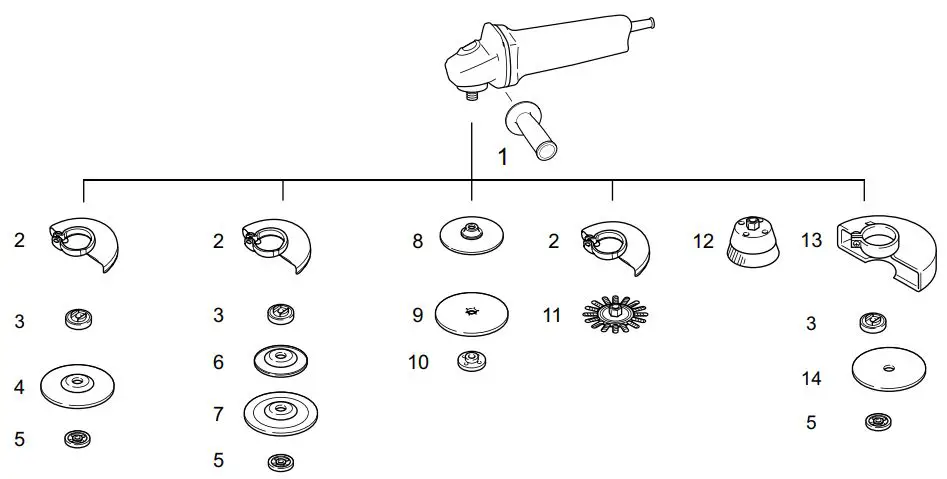 1

2

3

4

5

2

3

6

7

5

8

9

10

2

11

12

13

3

14

5