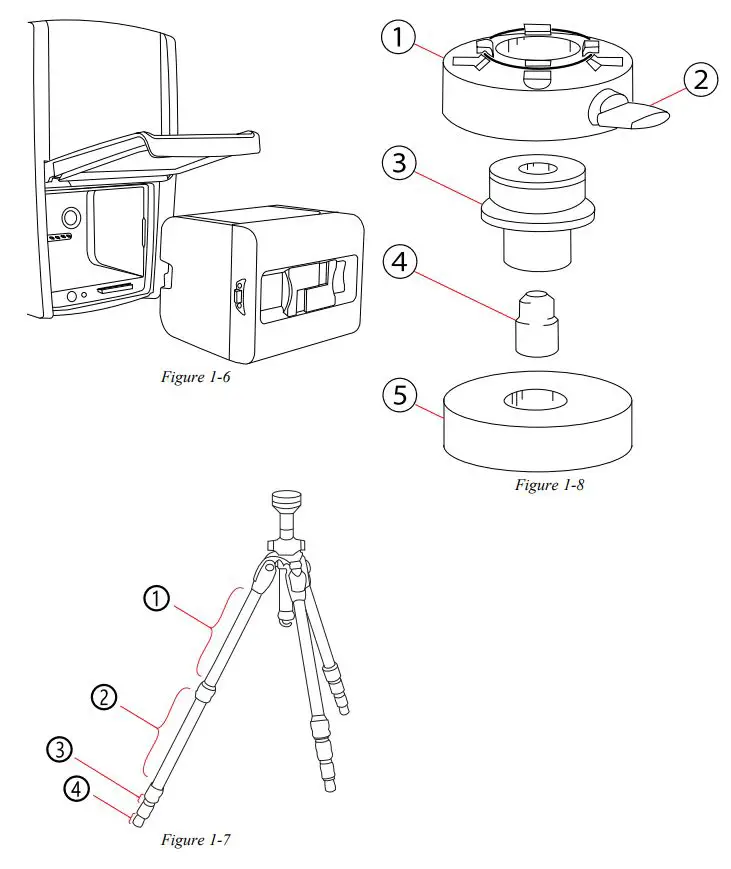 Figure 1-6

1
2
3
4
5

Figure 1-8

1
2
3
4

Figure 1-7