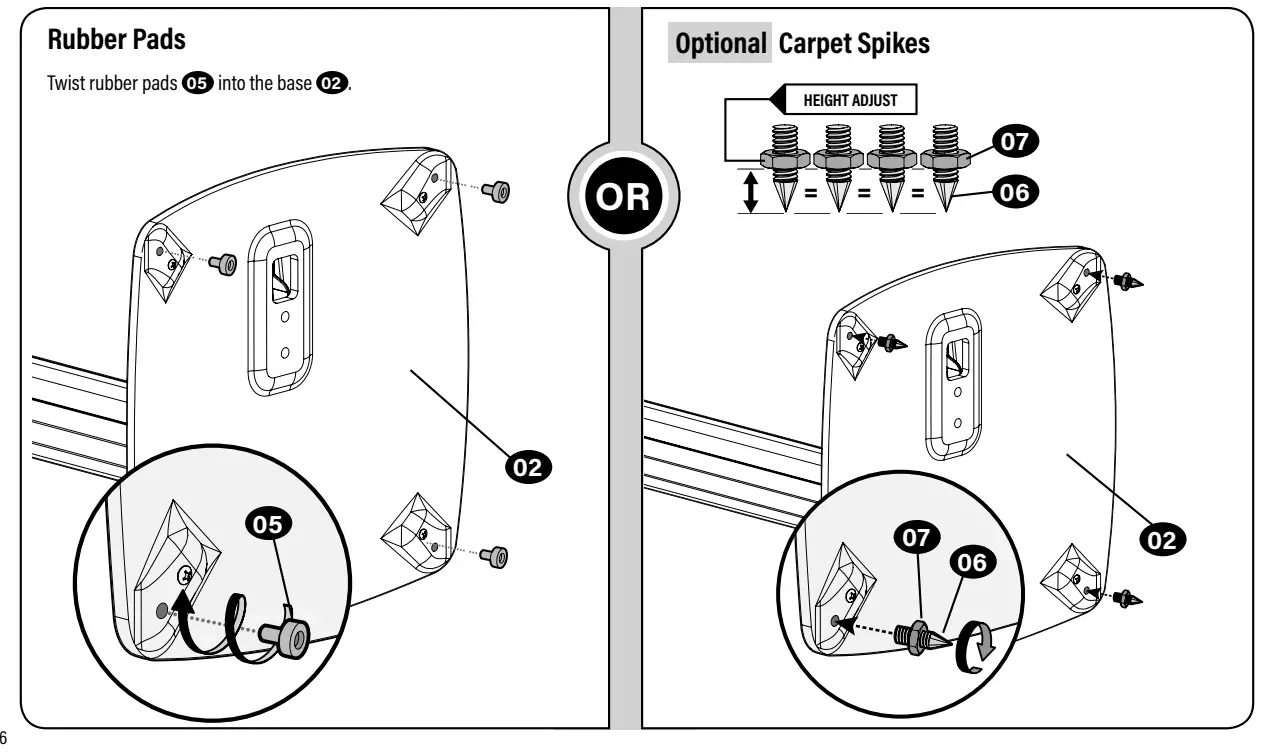 Rubber Pads

Twist rubber pads 05 into the base 02.

02

05

OR

Optional Carpet Spikes

HEIGHT ADJUST

07

06

= = =

02

07

06

6