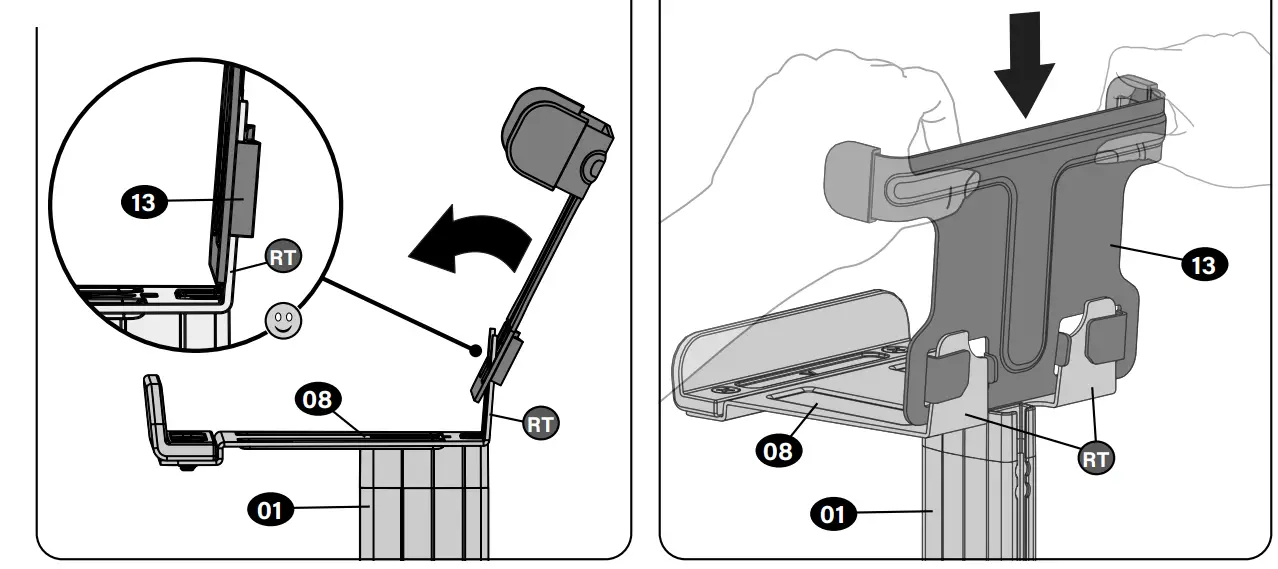 13
RT
08
RT
01

13
08
RT
01