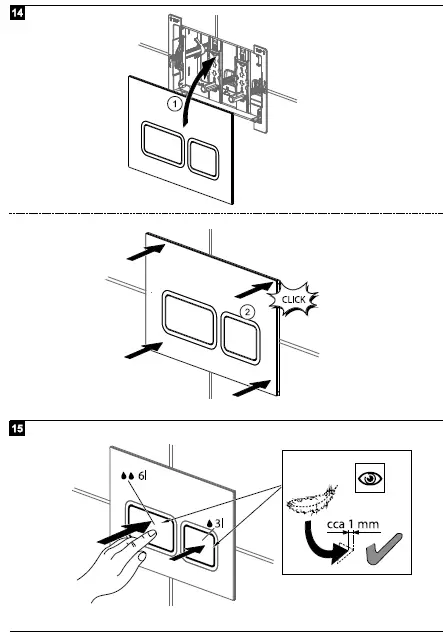 14

1

2

CLICK

15

6l

3l

cca 1 mm