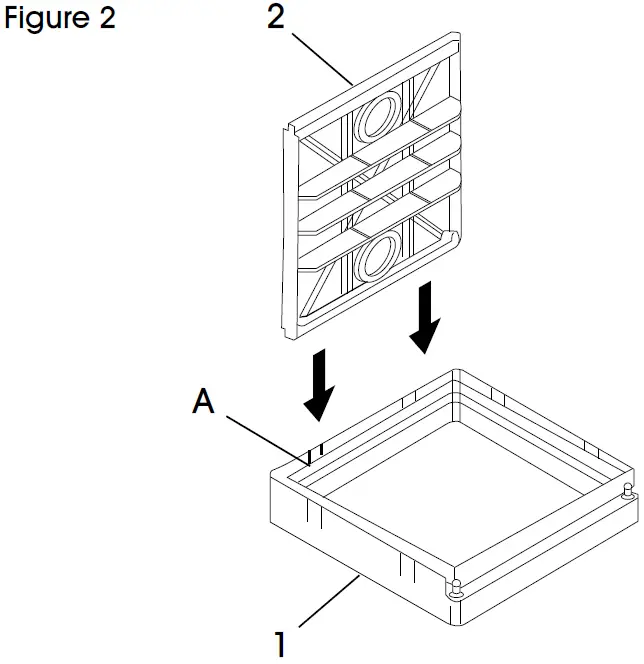 Figure 2

2

A

1