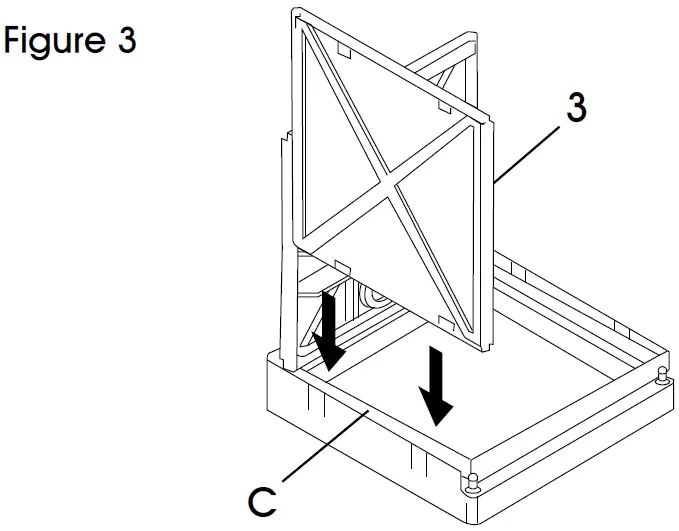 Figure 3

3

C