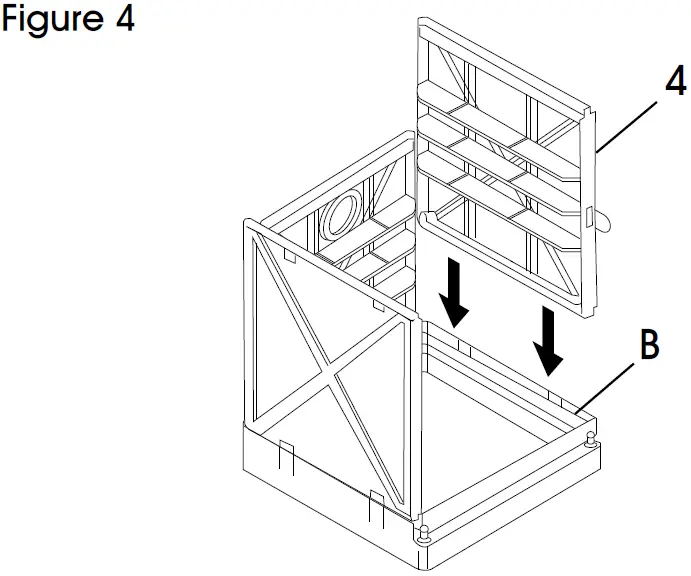 Figure 4

4

B