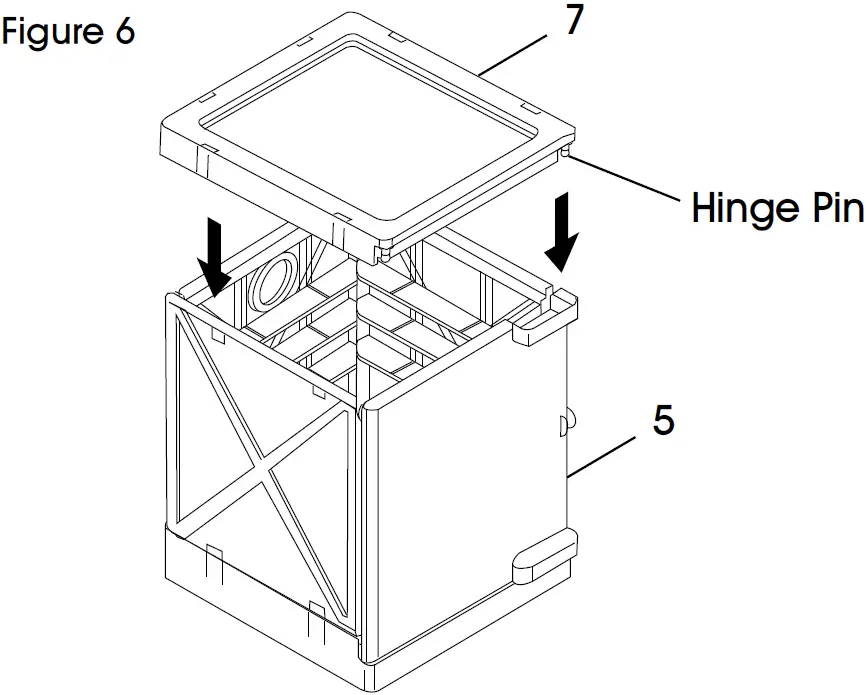 Figure 6

7

Hinge Pin

5