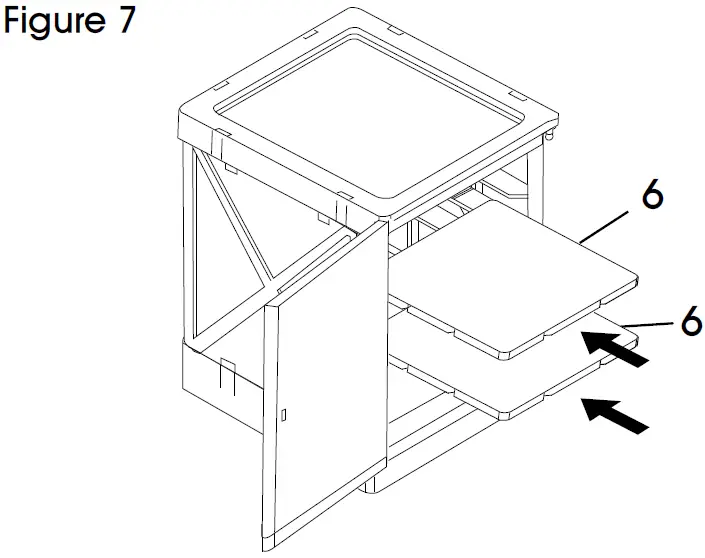 Figure 7

6

6